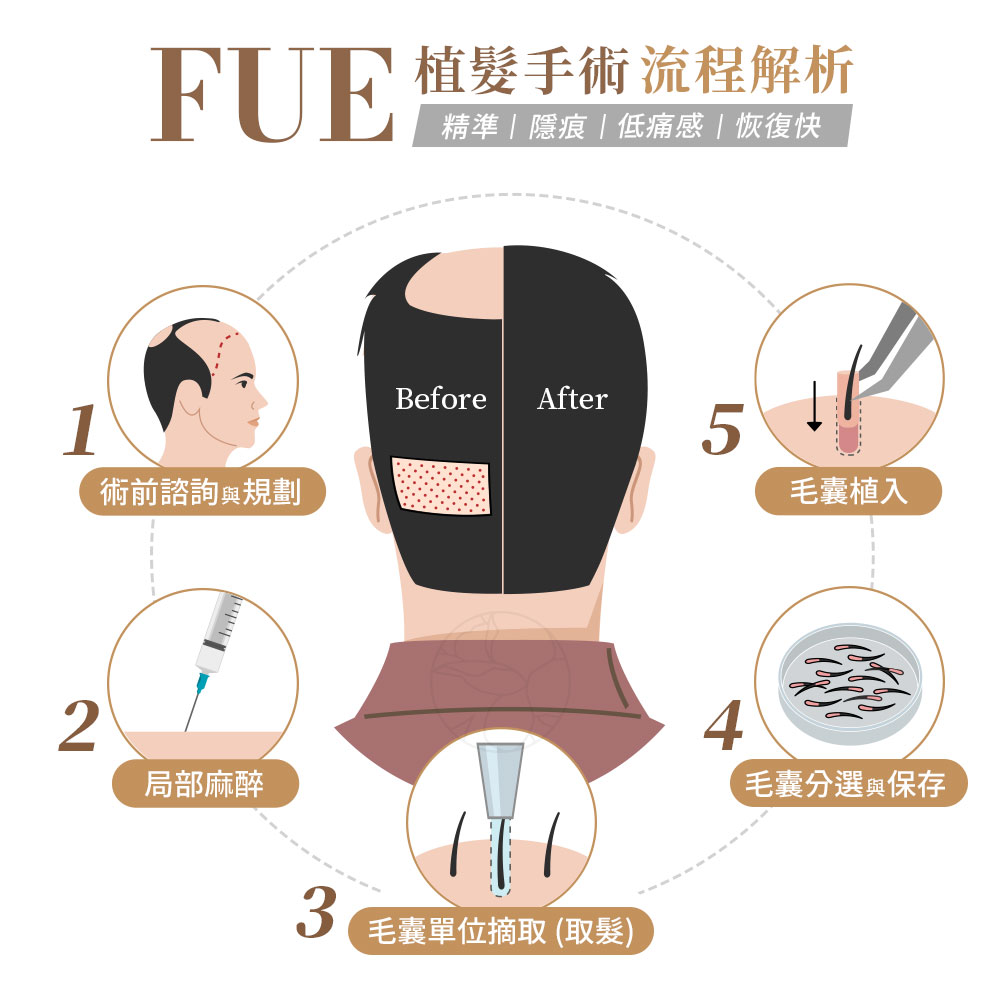 FUE 植髮手術 流程解析

精準 | 隱痕 | 低痛感 | 恢復快

Before

After

1
術前諮詢與規劃

2
局部麻醉

3
毛囊單位摘取 (取髮)

4
毛囊分選與保存

5
毛囊植入