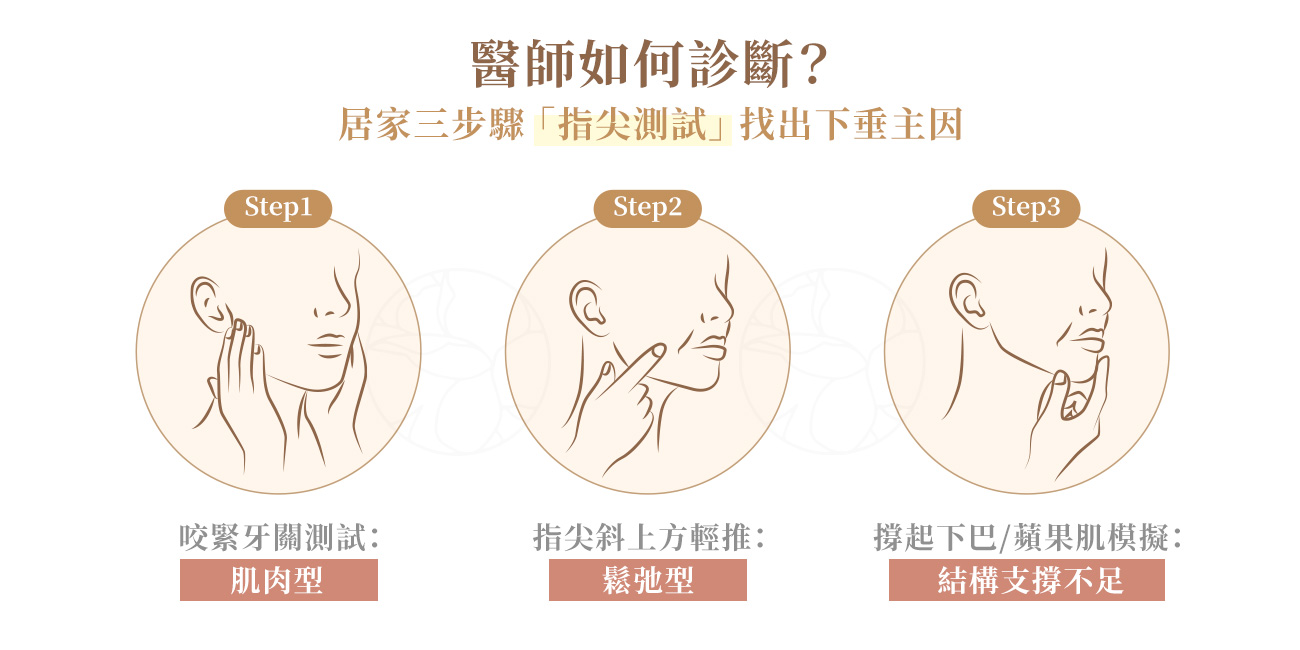 醫師如何診斷？
居家三步驟「指尖測試」找出下垂主因

Step1
咬緊牙關測試：
肌肉型

Step2
指尖斜上方輕推：
鬆弛型

Step3
撐起下巴/蘋果肌模擬：
結構支撐不足