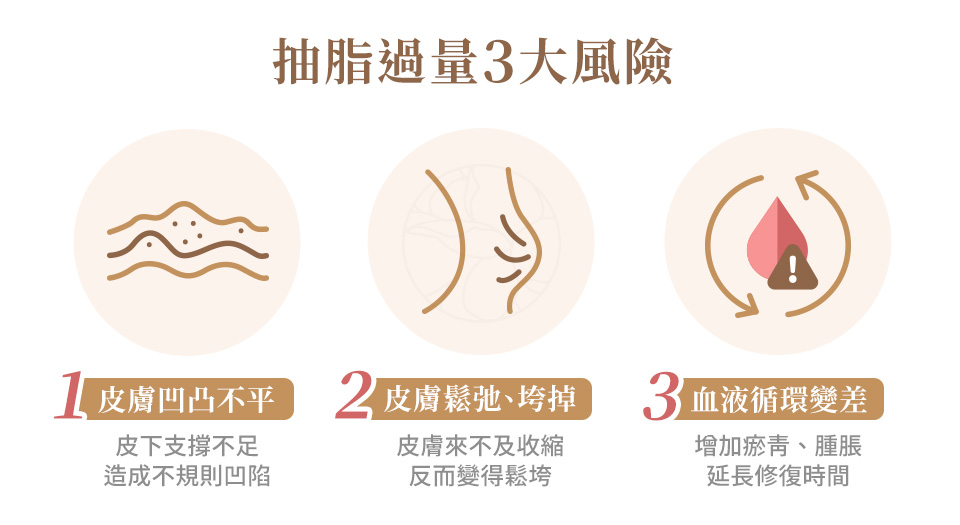 抽脂過量3大風險

1 皮膚凹凸不平
皮下支撐不足
造成不規則凹陷

2 皮膚鬆弛、垮掉
皮膚來不及收縮
反而變得鬆垮

3 血液循環變差
增加瘀青、腫脹
延長修復時間