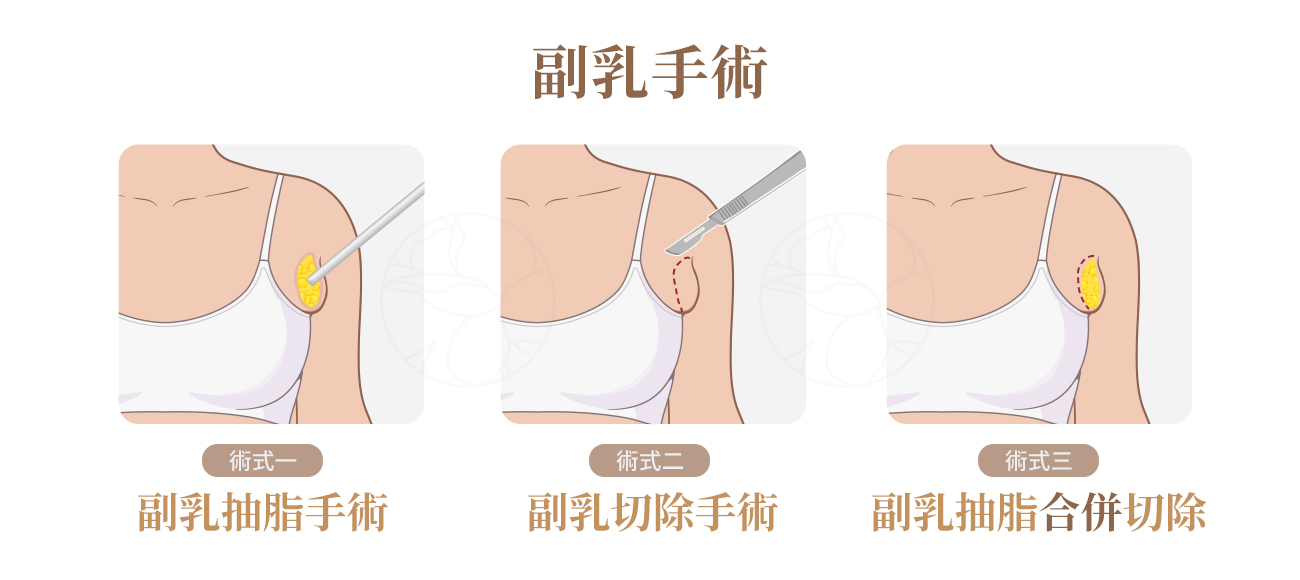 副乳手術

術式一
副乳抽脂手術

術式二
副乳切除手術

術式三
副乳抽脂合併切除