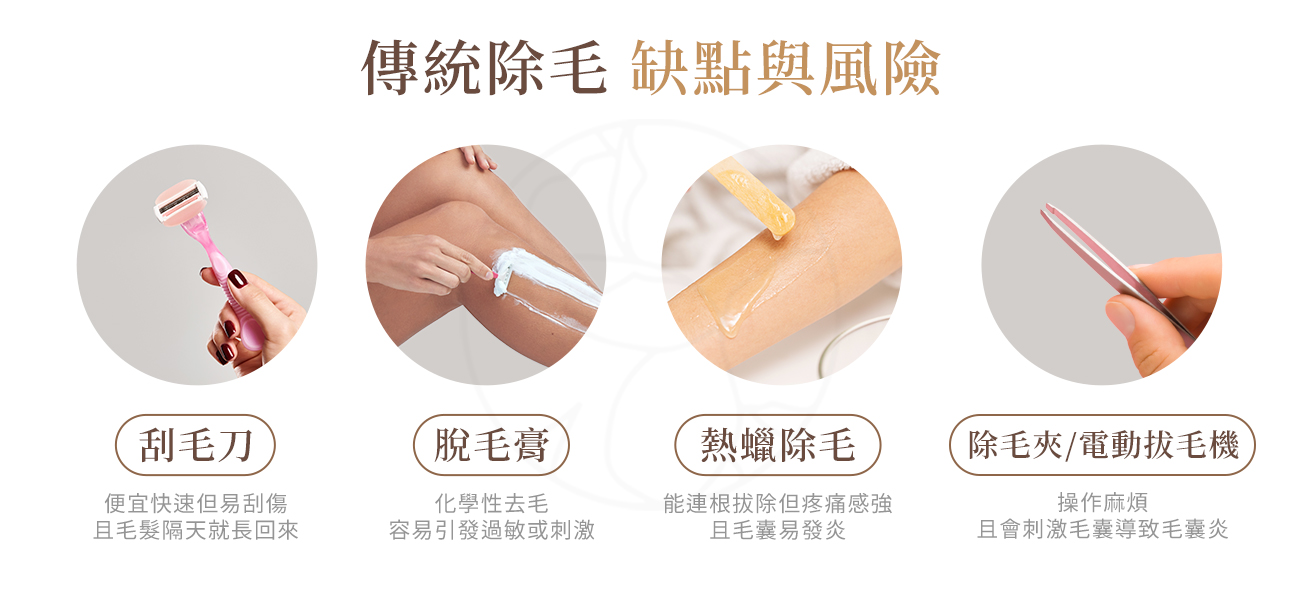 傳統除毛 缺點與風險

刮毛刀

便宜快速但易刮傷
且毛髮隔天就長回來

脫毛膏

化學性去毛
容易引發過敏或刺激

熱蠟除毛

能連根拔除但疼痛感強
且毛囊易發炎

除毛夾/電動拔毛機

操作麻煩
且會刺激毛囊導致毛囊炎